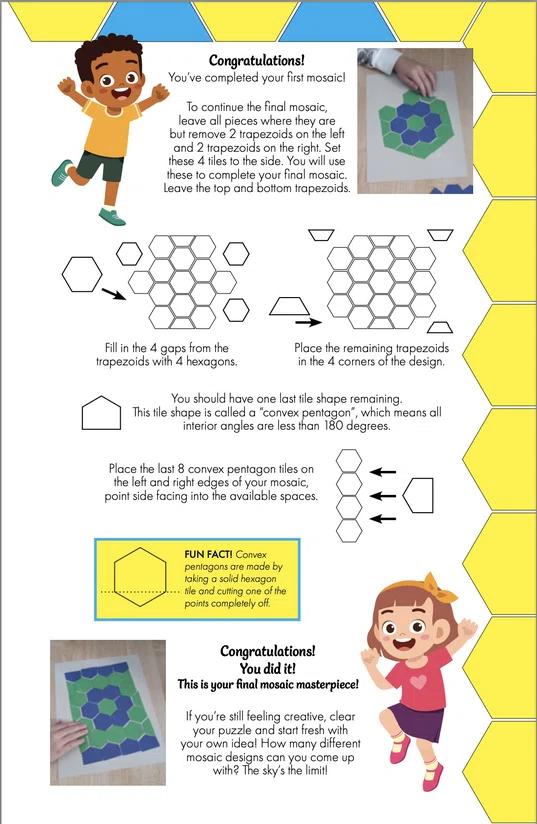 Congratulations!
You've completed your first mosaic!

To continue the final mosaic, leave all pieces where they are but remove 2 trapezoids on the left and 2 trapezoids on the right. Set these 4 tiles to the side. You will use these to complete your final mosaic. Leave the top and bottom trapezoids.

Fill in the 4 gaps from the trapezoids with 4 hexagons.

Place the remaining trapezoids in the 4 corners of the design.

You should have one last tile shape remaining. This tile shape is called a "convex pentagon", which means all interior angles are less than 180 degrees.

Place the last 8 convex pentagon tiles on the left and right edges of your mosaic, point side facing into the available spaces.

FUN FACT! Convex pentagons are made by taking a solid hexagon tile and cutting one of the points completely off.

Congratulations!
You did it!
This is your final mosaic masterpiece!

If you're still feeling creative, clear your puzzle and start fresh with your own idea! How many different mosaic designs can you come up with? The sky's the limit!